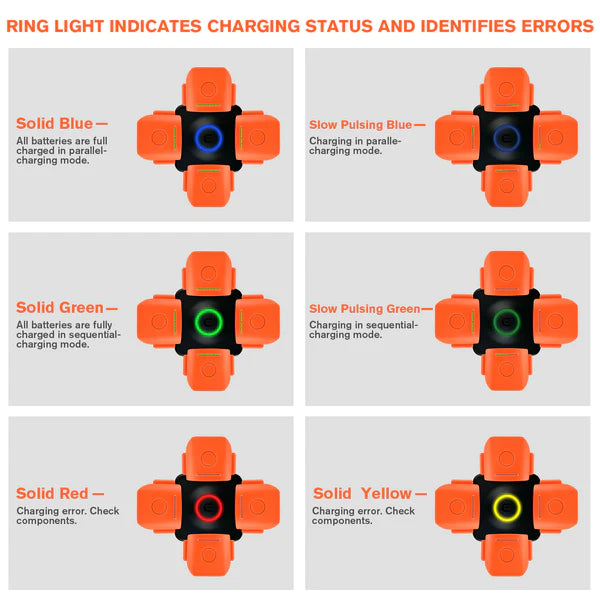 RING LIGHT INDICATES CHARGING STATUS AND IDENTIFIES ERRORS

Solid Blue —
All batteries are full charged in parallel-charging mode.

Slow Pulsing Blue —
Charging in paralle-charging mode.

Solid Green —
All batteries are fully charged in sequential-charging mode.

Slow Pulsing Green —
Charging in sequential-charging mode.

Solid Red —
Charging error. Check components.

Solid Yellow —
Charging error. Check components.